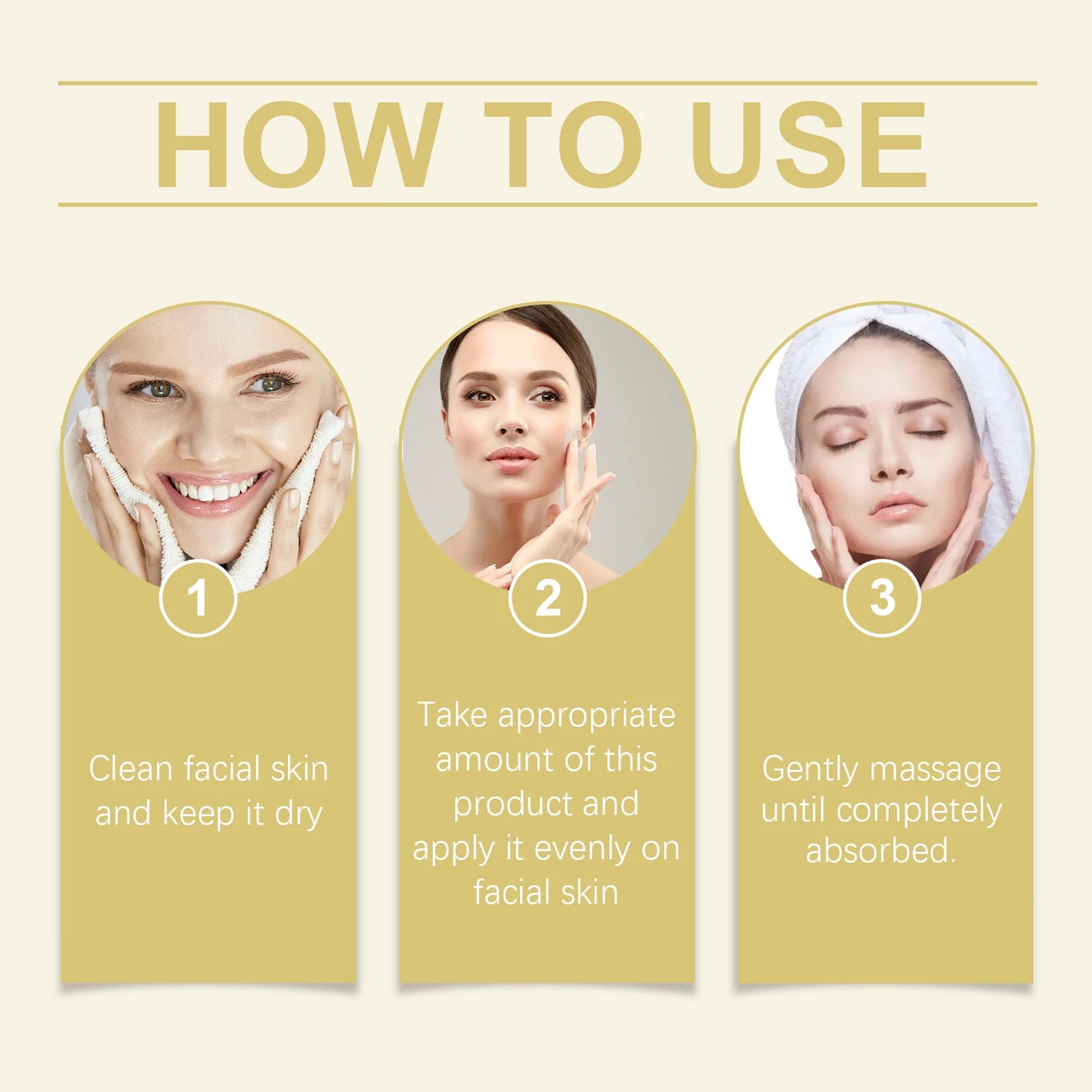 HOW TO USE

1

Clean facial skin and keep it dry

2

Take appropriate amount of this product and apply it evenly on facial skin

3

Gently massage until completely absorbed.